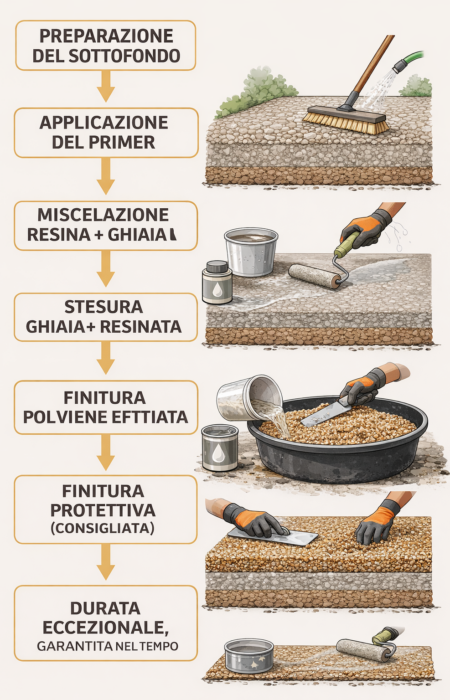 PREPARAZIONE DEL SOTTOFONDO

APPLICAZIONE DEL PRIMER

MISCELAZIONE RESINA + GHIAIA

STESURA GHIAIA+ RESINATA

FINITURA POLVIENE EFTTIATA

FINITURA PROTETTIVA (CONSIGLIATA)

DURATA ECCEZIONALE, GARANTITA NEL TEMPO